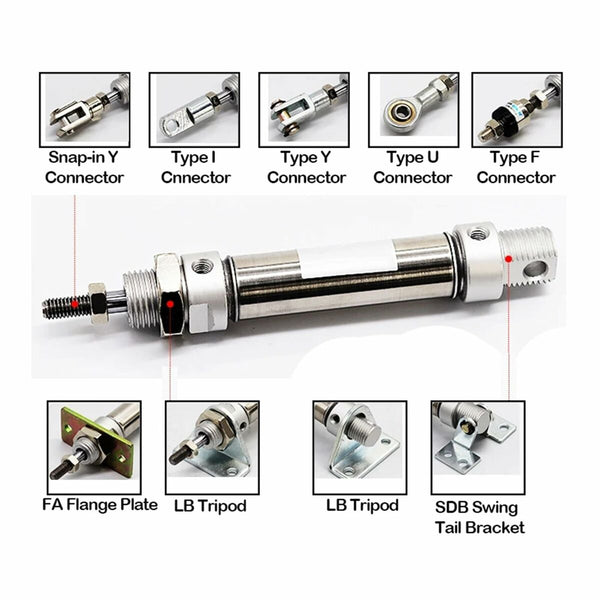 Snap-in Y Connector

Type I Cnnector

Type Y Connector

Type U Connector

Type F Connector

FA Flange Plate

LB Tripod

LB Tripod

SDB Swing Tail Bracket